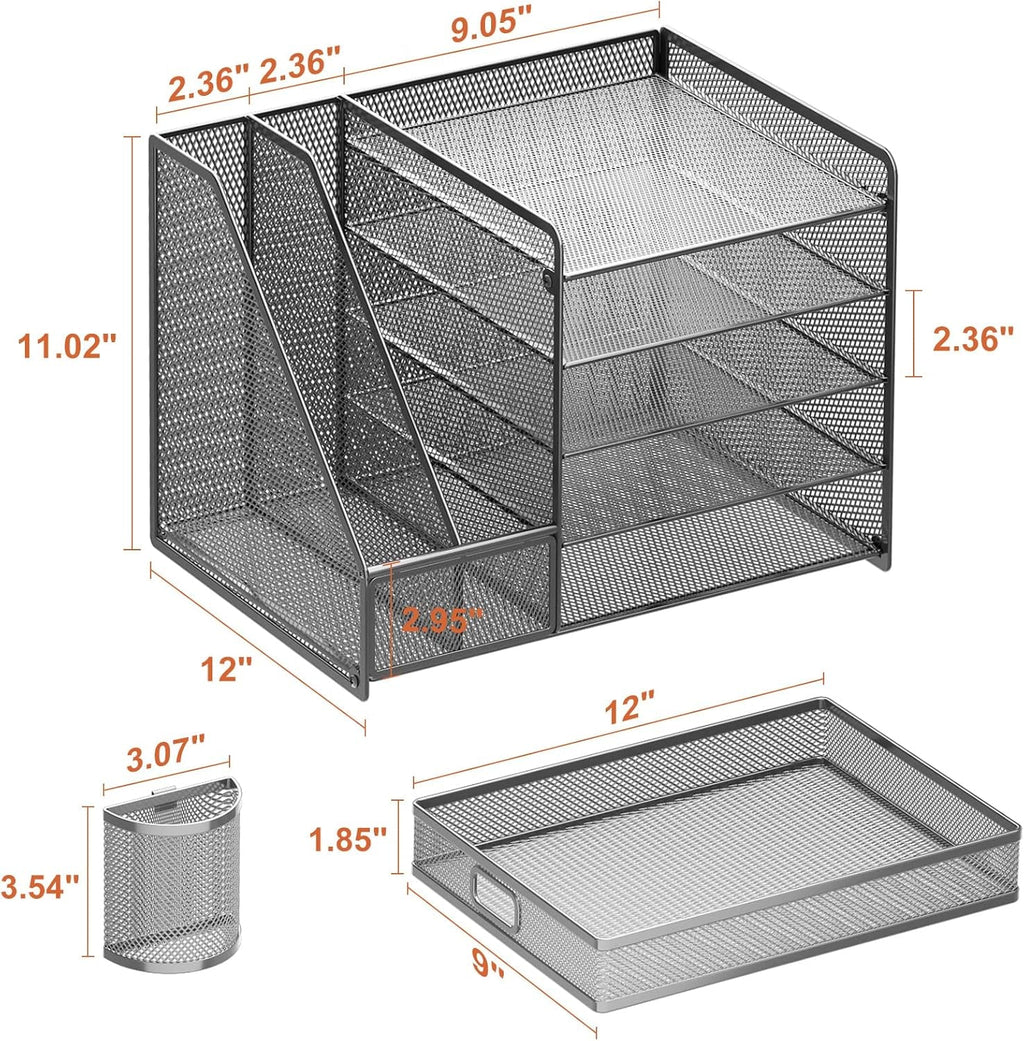 2.36" 2.36" 9.05"

11.02"

2.36"

2.95"

12"

3.07"

3.54"

12"

1.85"

9"